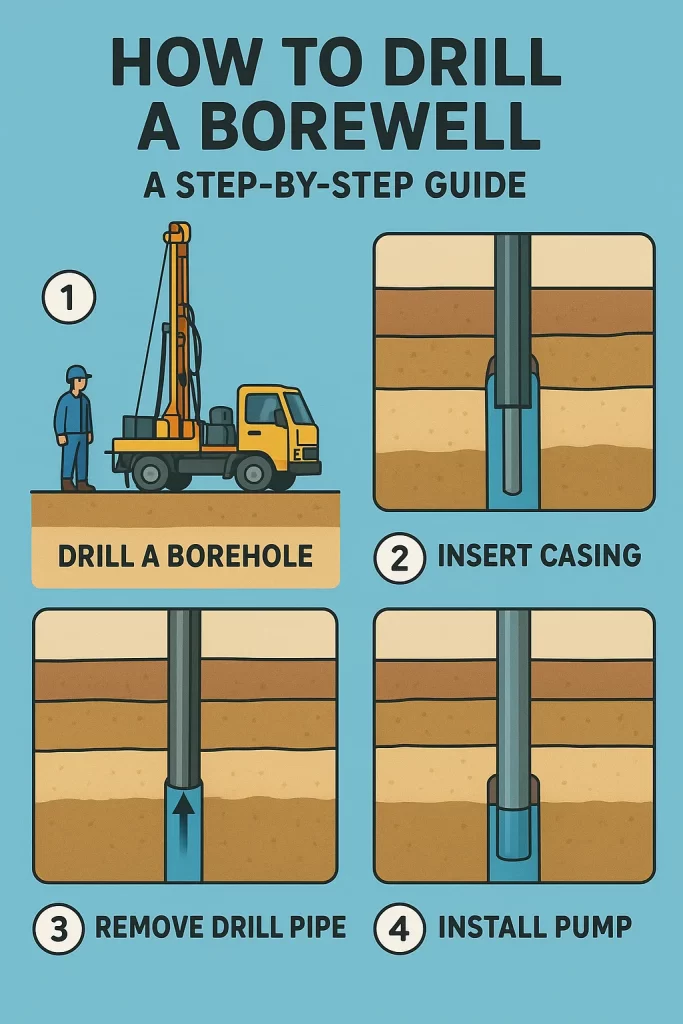 HOW TO DRILL A BOREWELL

A STEP-BY-STEP GUIDE

1

DRILL A BOREHOLE

2 INSERT CASING

3 REMOVE DRILL PIPE

4 INSTALL PUMP